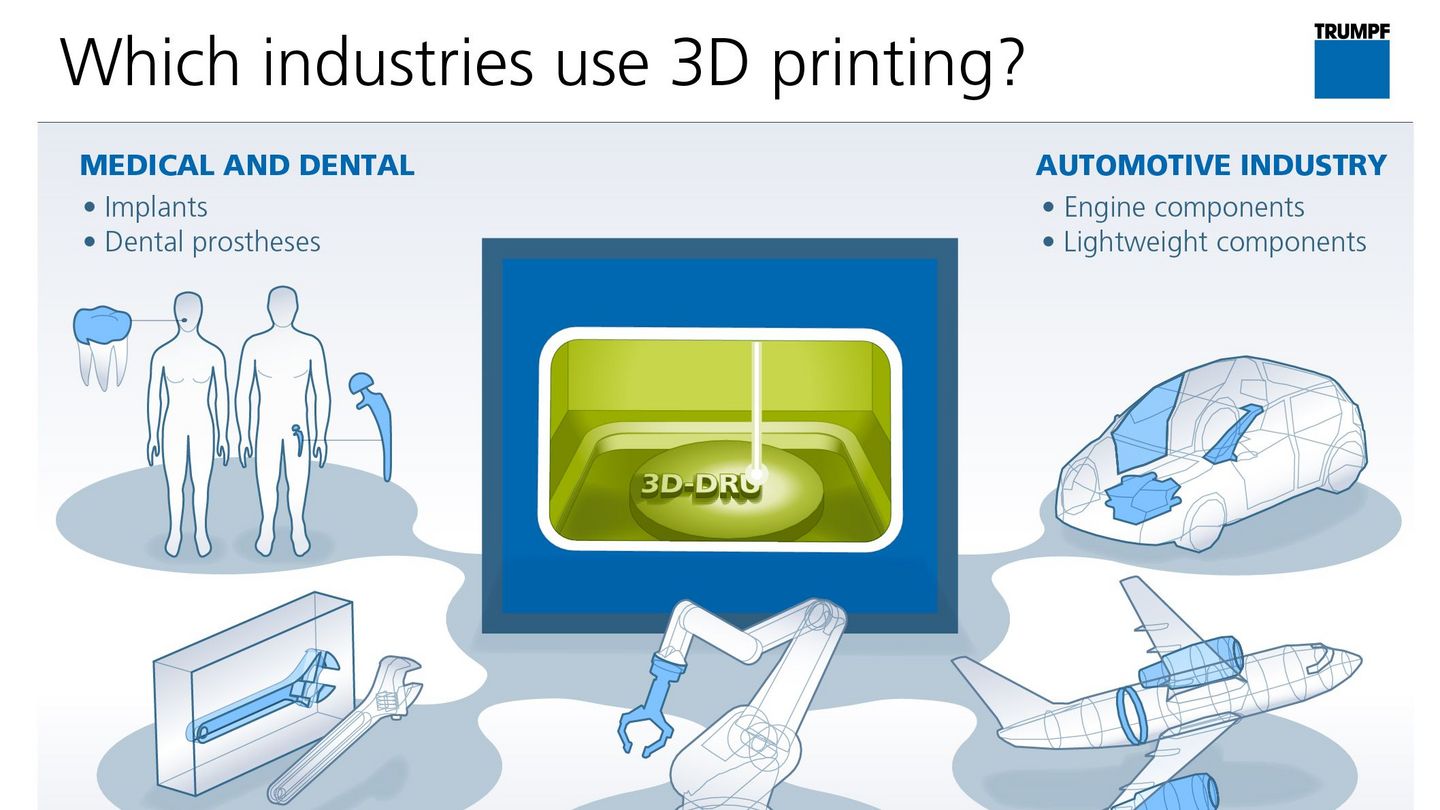 Which industries use 3D printing?

TRUMPF

MEDICAL AND DENTAL
• Implants
• Dental prostheses

AUTOMOTIVE INDUSTRY
• Engine components
• Lightweight components

3D-DRU