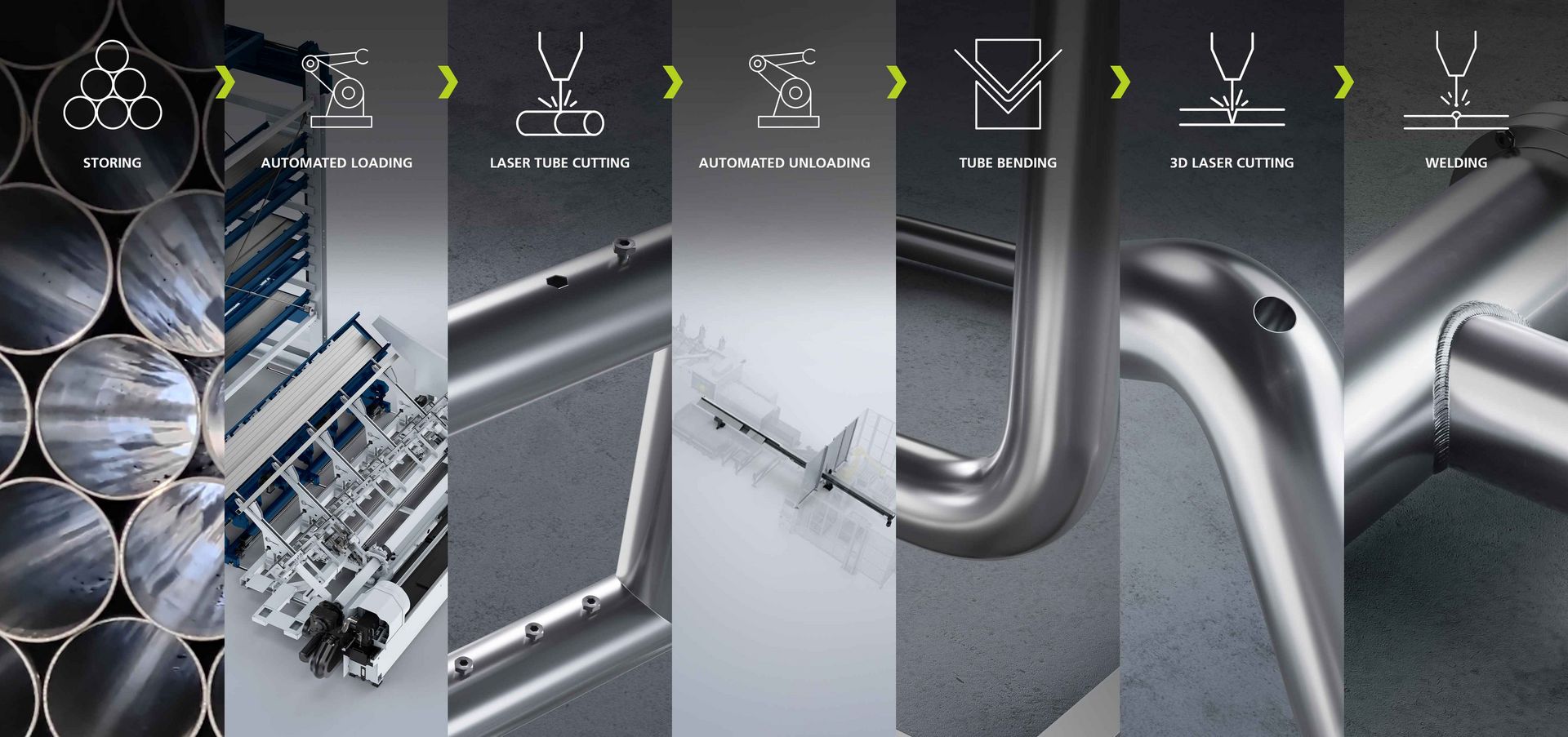 STORING

AUTOMATED LOADING

LASER TUBE CUTTING

AUTOMATED UNLOADING

TUBE BENDING

3D LASER CUTTING

WELDING